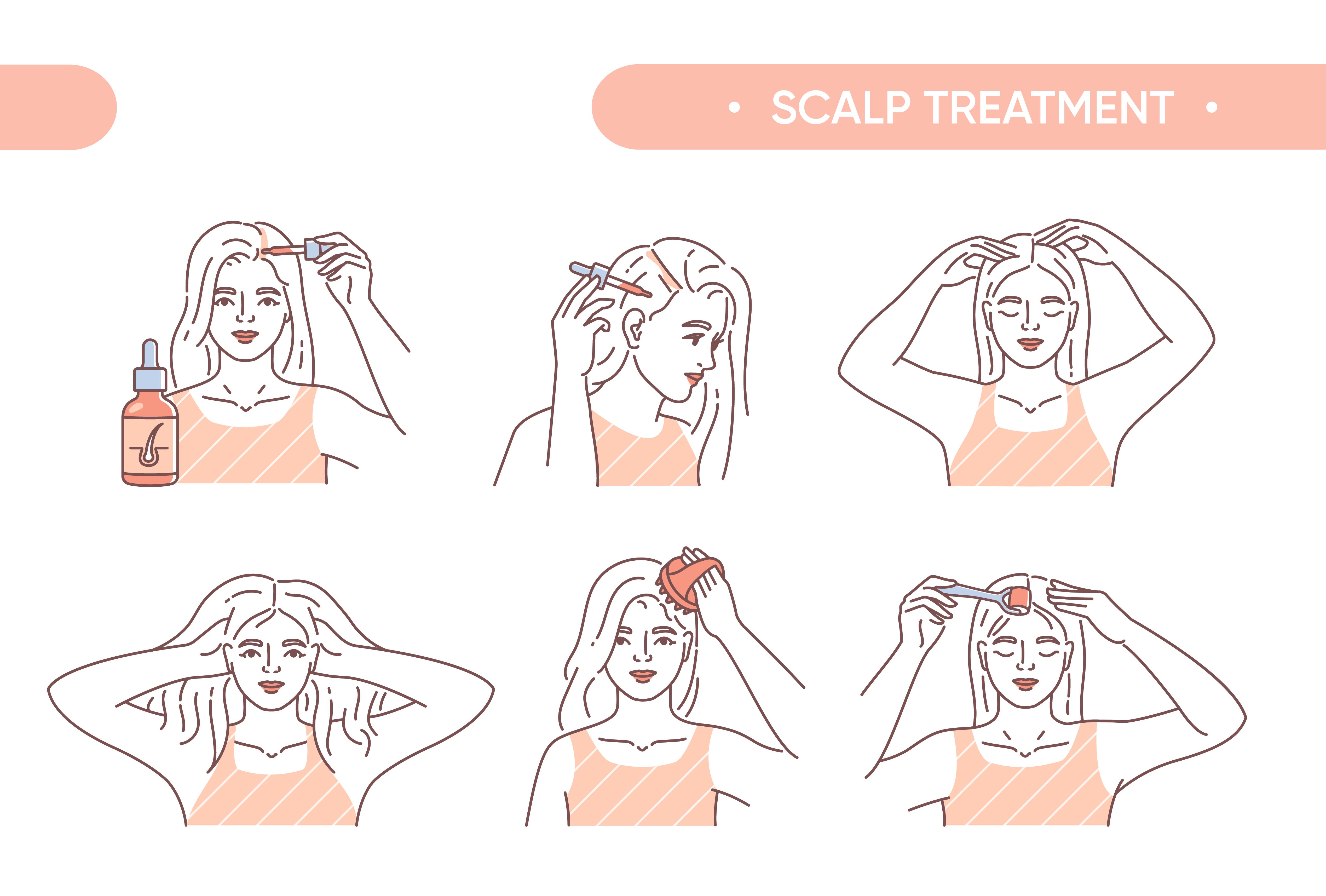 • SCALP TREATMENT •